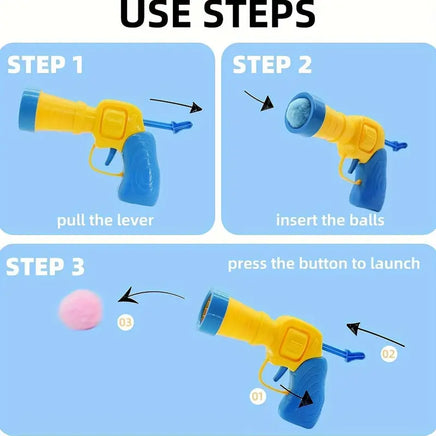 USE STEPS

STEP 1

pull the lever

STEP 2

insert the balls

STEP 3

press the button to launch

03

02

01