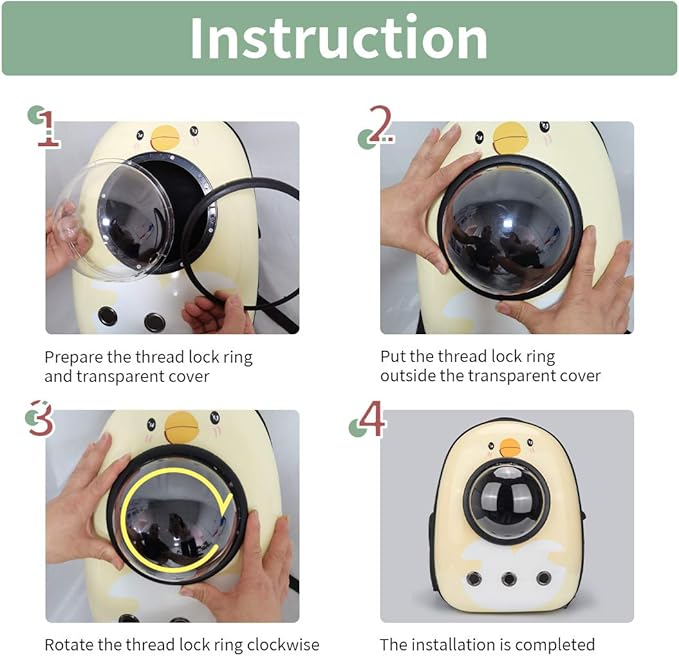 Instruction

1

Prepare the thread lock ring and transparent cover

2

Put the thread lock ring outside the transparent cover

3

Rotate the thread lock ring clockwise

4

The installation is completed