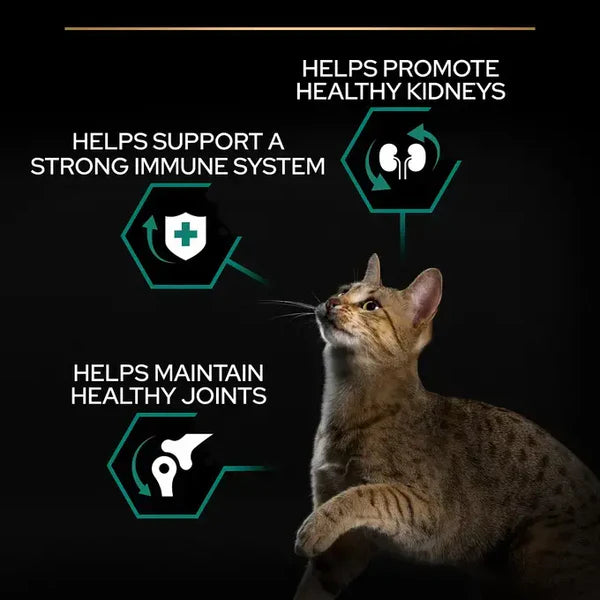 HELPS PROMOTE HEALTHY KIDNEYS

HELPS SUPPORT A STRONG IMMUNE SYSTEM

HELPS MAINTAIN HEALTHY JOINTS